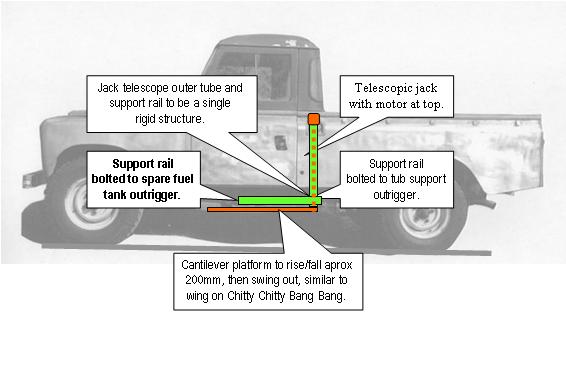 Jack telescope outer tube and support rail to be a single rigid structure.

Telescopic jack with motor at top.

Support rail bolted to spare fuel tank outrigger.

Support rail bolted to tub support outrigger.

Cantilever platform to rise/fall aprox 200mm, then swing out, similar to wing on Chitty Chitty Bang Bang.